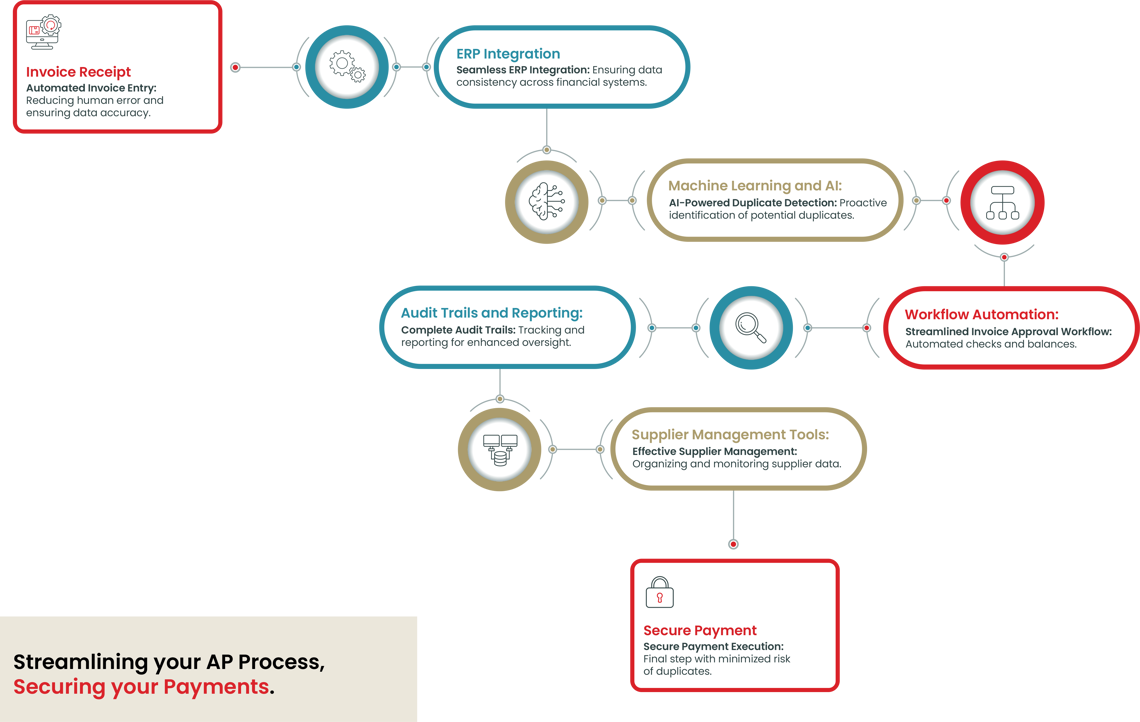 Invoice Receipt
Automated Invoice Entry: Reducing human error and ensuring data accuracy.

ERP Integration
Seamless ERP Integration: Ensuring data consistency across financial systems.

Machine Learning and AI:
AI-Powered Duplicate Detection: Proactive identification of potential duplicates.

Workflow Automation:
Streamlined Invoice Approval Workflow: Automated checks and balances.

Audit Trails and Reporting:
Complete Audit Trails: Tracking and reporting for enhanced oversight.

Supplier Management Tools:
Effective Supplier Management: Organizing and monitoring supplier data.

Secure Payment
Secure Payment Execution: Final step with minimized risk of duplicates.

Streamlining your AP Process, Securing your Payments.